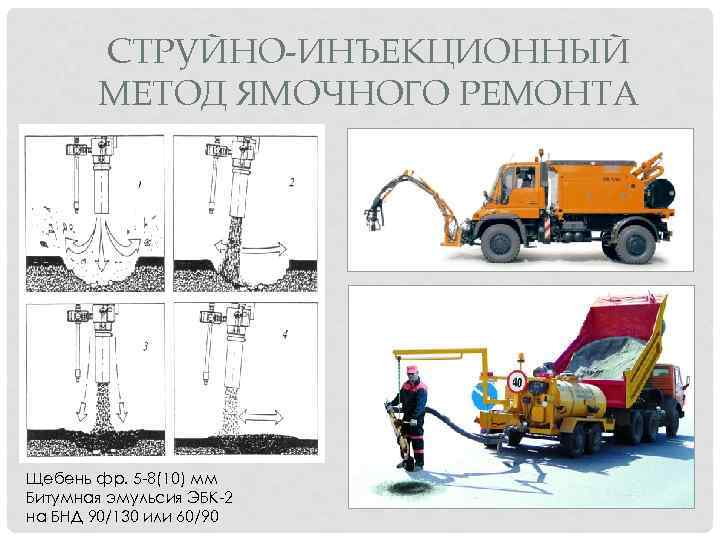 СТРУЙНО-ИНЪЕКЦИОННЫЙ МЕТОД ЯМОЧНОГО РЕМОНТА

1

2

3

4

40

Щебень фр. 5-8(10) мм
Битумная эмульсия ЭБК-2
на БНД 90/130 или 60/90