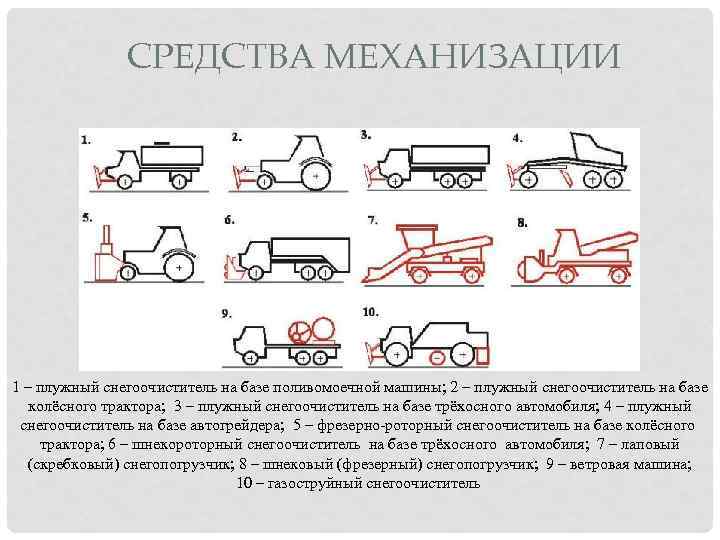 СРЕДСТВА МЕХАНИЗАЦИИ

1.

2.

3.

4.

5.

6.

7.

8.

9.

10.

1 – плужный снегоочиститель на базе поливомоечной машины; 2 – плужный снегоочиститель на базе колёсного трактора; 3 – плужный снегоочиститель на базе трёхосного автомобиля; 4 – плужный снегоочиститель на базе автогрейдера; 5 – фрезерно-роторный снегоочиститель на базе колёсного трактора; 6 – шнекороторный снегоочиститель на базе трёхосного автомобиля; 7 – лаповый (скребковый) снегопогрузчик; 8 – шнековый (фрезерный) снегопогрузчик; 9 – ветровая машина; 10 – газоструйный снегоочиститель