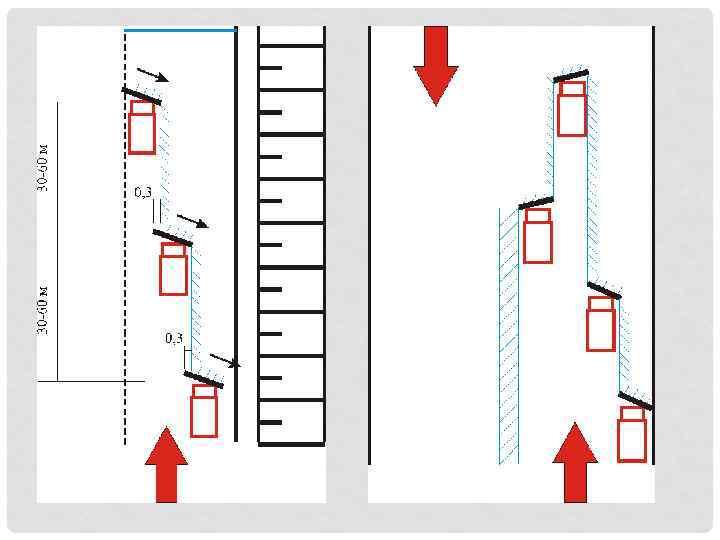 30-60 м

0,3

30-60 м

0,3