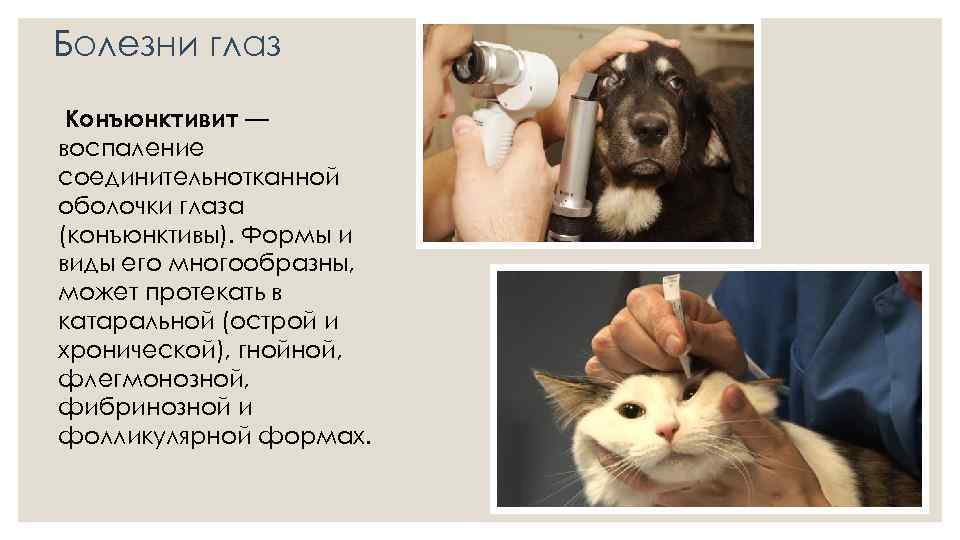 Болезни глаз

Конъюнктивит — воспаление соединительнотканной оболочки глаза (конъюнктивы). Формы и виды его многообразны, может протекать в катаральной (острой и хронической), гнойной, флегмонозной, фибринозной и фолликулярной формах.