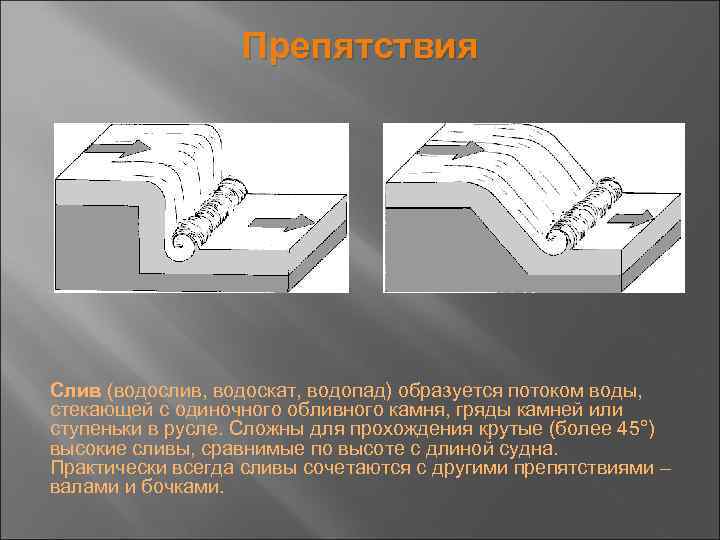 Препятствия

Слив (водослив, водоскат, водопад) образуется потоком воды, стекающей с одиночного обливного камня, гряды камней или ступеньки в русле. Сложны для прохождения крутые (более 45°) высокие сливы, сравнимые по высоте с длиной судна. Практически всегда сливы сочетаются с другими препятствиями – валами и бочками.