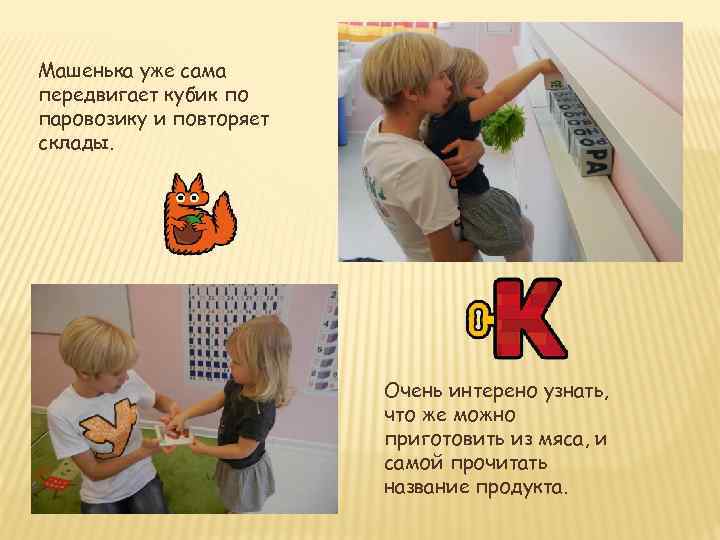 Машенька уже сама передвигает кубик по паровозику и повторяет склады.

РА

К

Очень интерено узнать, что же можно приготовить из мяса, и самой прочитать название продукта.