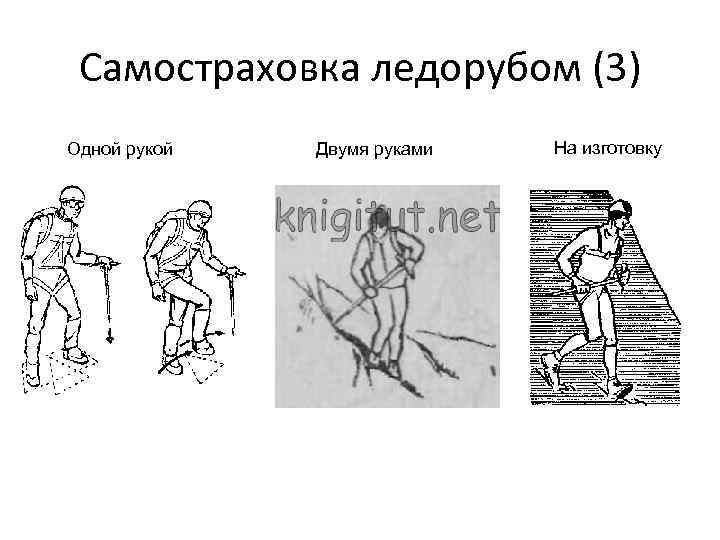 Самостраховка ледорубом (3)

Одной рукой

Двумя руками

На изготовку

knigitut.net