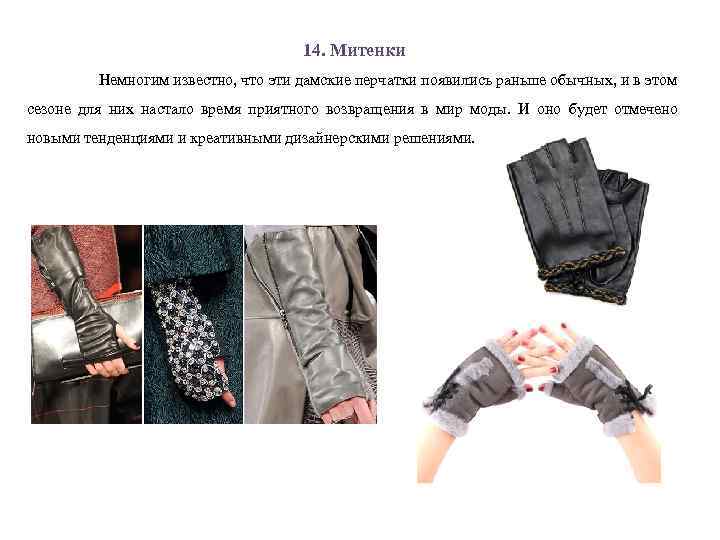 14. Митенки

Немногим известно, что эти дамские перчатки появились раньше обычных, и в этом сезоне для них настало время приятного возвращения в мир моды. И оно будет отмечено новыми тенденциями и креативными дизайнерскими решениями.