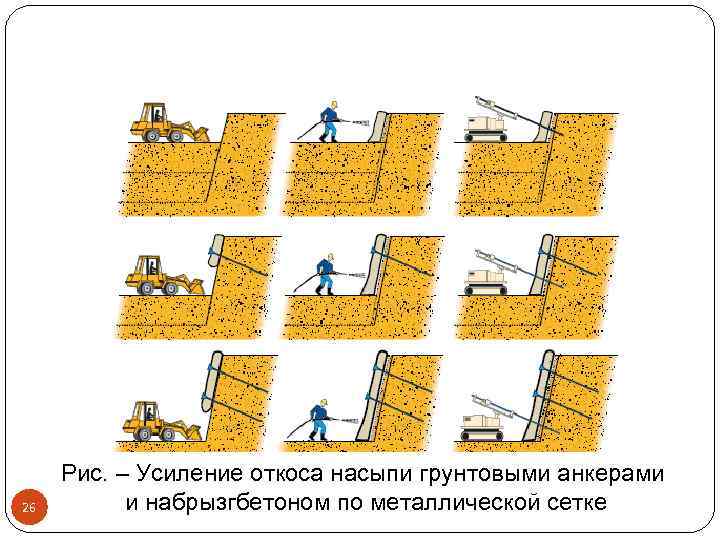 Рис. – Усиление откоса насыпи грунтовыми анкерами и набрызгбетоном по металлической сетке

26