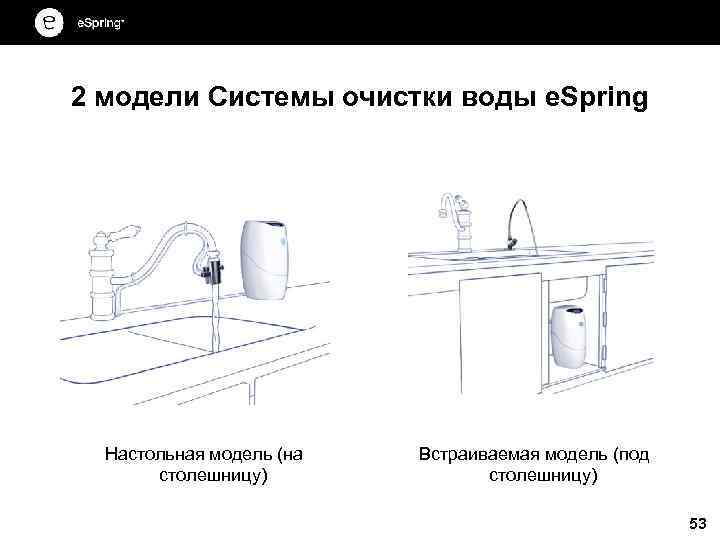 e eSpring™

2 модели Системы очистки воды eSpring

Настольная модель (на столешницу)

Встраиваемая модель (под столешницу)

53