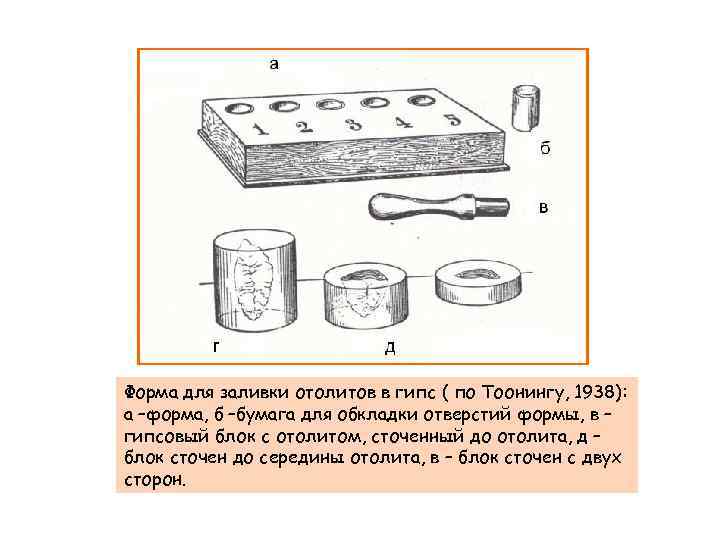 а

1 2 3 4 5

б

в

г

д

Форма для заливки отолитов в гипс ( по Тоонингу, 1938): а –форма, б –бумага для обкладки отверстий формы, в – гипсовый блок с отолитом, сточенный до отолита, д – блок сточен до середины отолита, в – блок сточен с двух сторон.