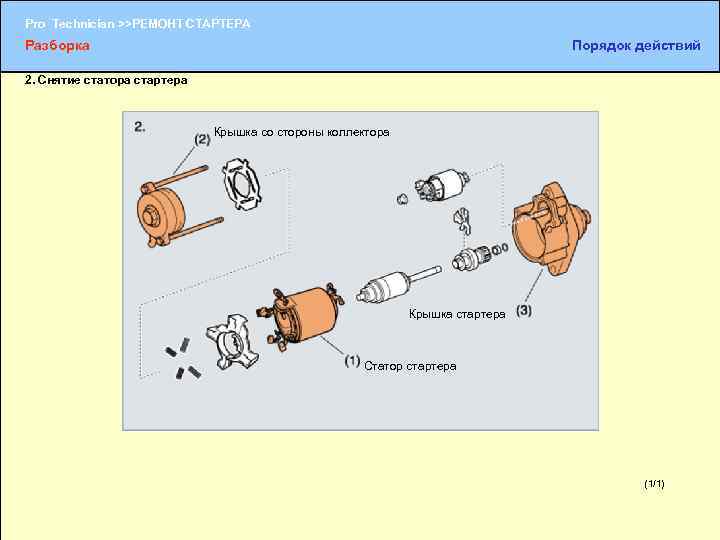 Pro Technician >>РЕМОНТ СТАРТЕРА
Разборка
Порядок действий

2. Снятие статора стартера

2.
(2) Крышка со стороны коллектора
Крышка стартера (3)
(1) Статор стартера

(1/1)