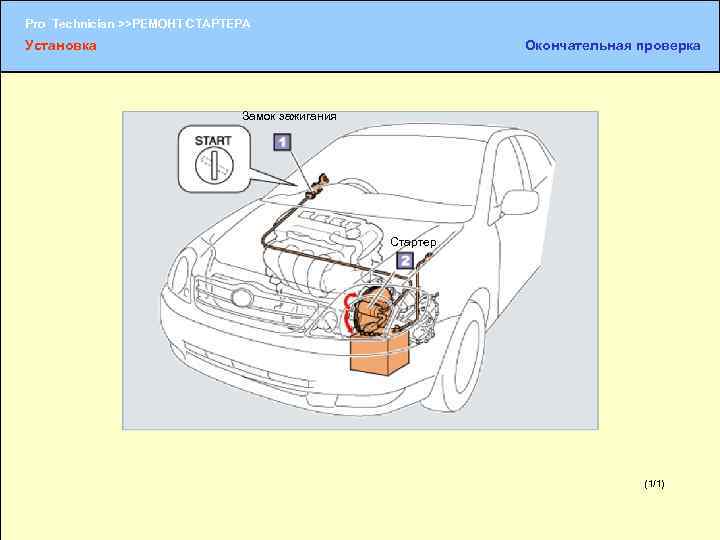 Pro Technician >>РЕМОНТ СТАРТЕРА
Установка
Окончательная проверка

Замок зажигания
START
1
Стартер
2

(1/1)