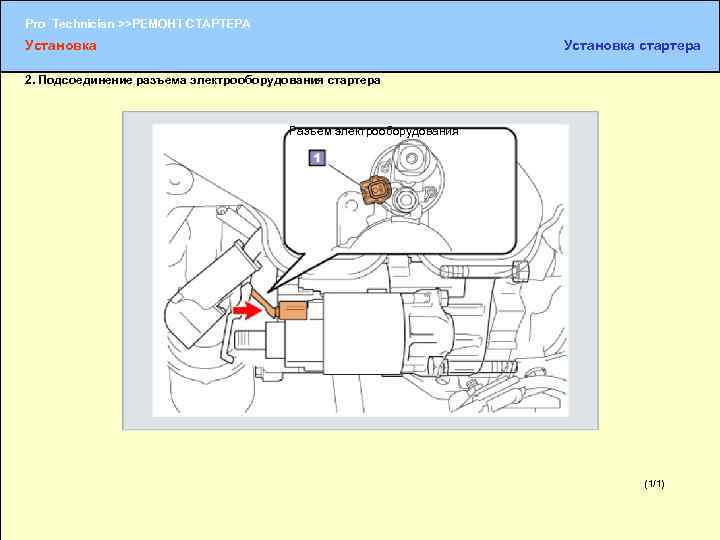 Pro Technician >>РЕМОНТ СТАРТЕРА
Установка
Установка стартера

2. Подсоединение разъема электрооборудования стартера

Разъем электрооборудования
1

(1/1)