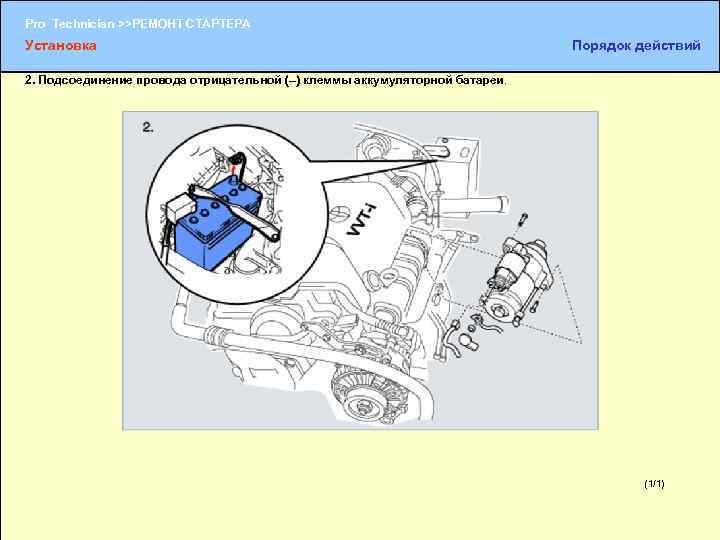 Pro Technician >>РЕМОНТ СТАРТЕРА

Установка

Порядок действий

2. Подсоединение провода отрицательной (–) клеммы аккумуляторной батареи.

2.

VVT-i

(1/1)