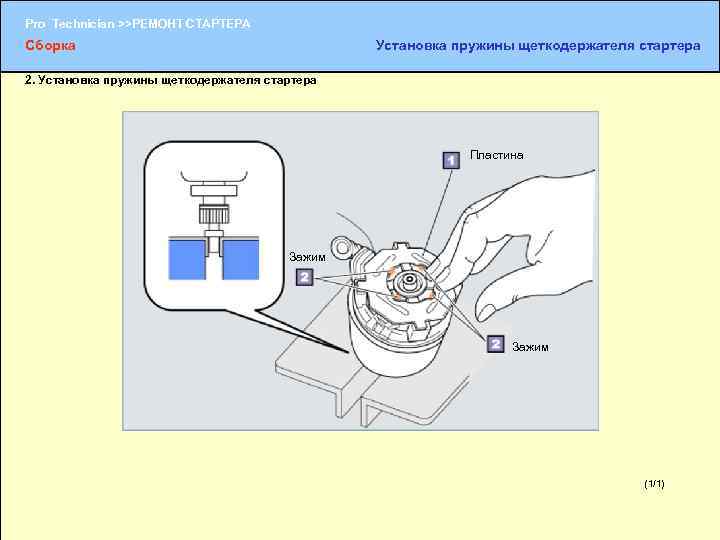 Pro Technician >>РЕМОНТ СТАРТЕРА
Сборка
Установка пружины щеткодержателя стартера

2. Установка пружины щеткодержателя стартера

1 Пластина
Зажим
2
2 Зажим

(1/1)