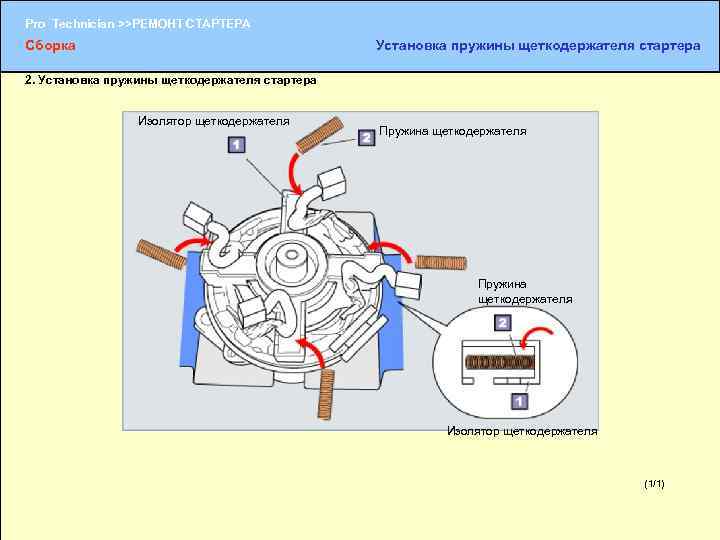 Pro Technician >>РЕМОНТ СТАРТЕРА

Сборка

Установка пружины щеткодержателя стартера

2. Установка пружины щеткодержателя стартера

Изолятор щеткодержателя

1

2

Пружина щеткодержателя

Пружина щеткодержателя

2

1

Изолятор щеткодержателя

(1/1)