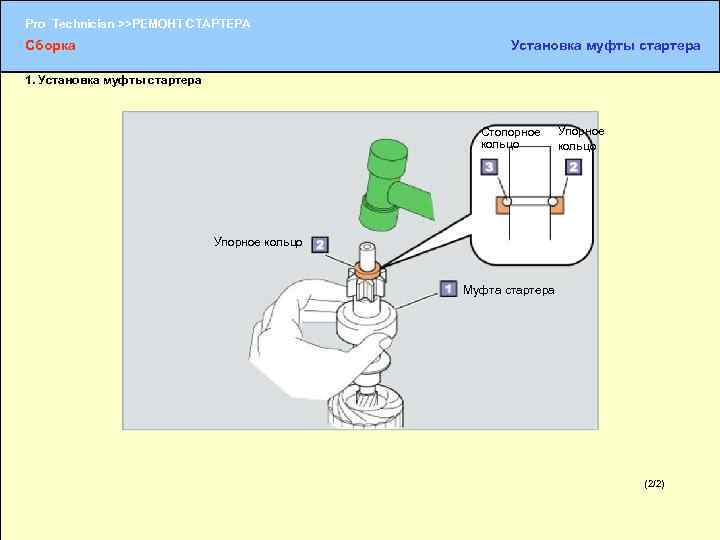 Pro Technician >>РЕМОНТ СТАРТЕРА
Сборка
Установка муфты стартера

1. Установка муфты стартера

Стопорное кольцо
Упорное кольцо
3
2
Упорное кольцо 2
1 Муфта стартера

(2/2)