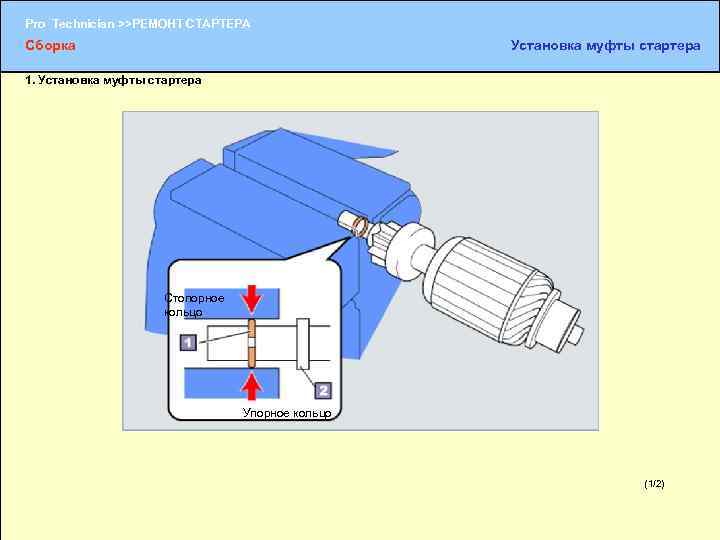 Pro Technician >>РЕМОНТ СТАРТЕРА
Сборка
Установка муфты стартера

1. Установка муфты стартера

Стопорное кольцо
1
2
Упорное кольцо

(1/2)