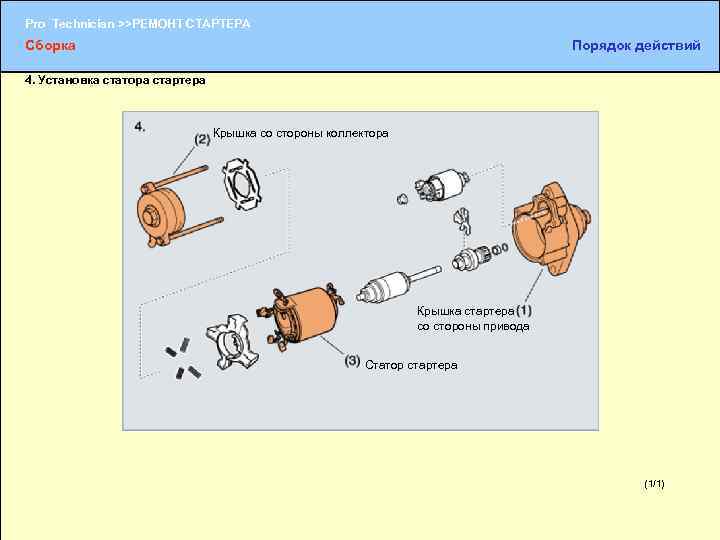 Pro Technician >>РЕМОНТ СТАРТЕРА
Сборка
Порядок действий

4. Установка статора стартера

4.
(2) Крышка со стороны коллектора
Крышка стартера (1) со стороны привода
(3) Статор стартера

(1/1)