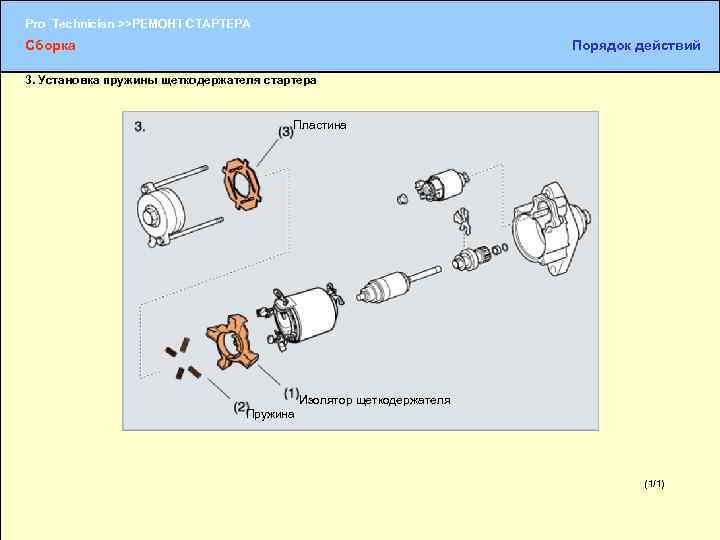 Pro Technician >>РЕМОНТ СТАРТЕРА

Сборка

Порядок действий

3. Установка пружины щеткодержателя стартера

3.

(3) Пластина

(1) Изолятор щеткодержателя

(2) Пружина

(1/1)