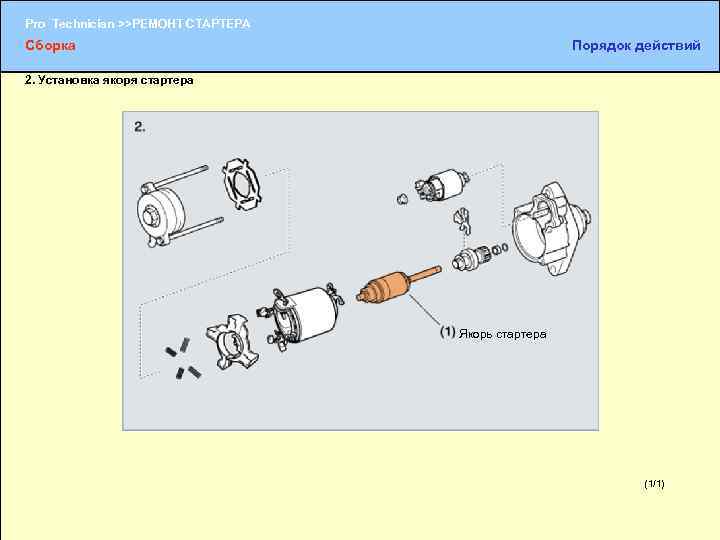 Pro Technician >>РЕМОНТ СТАРТЕРА
Сборка
Порядок действий

2. Установка якоря стартера

2.

(1) Якорь стартера

(1/1)