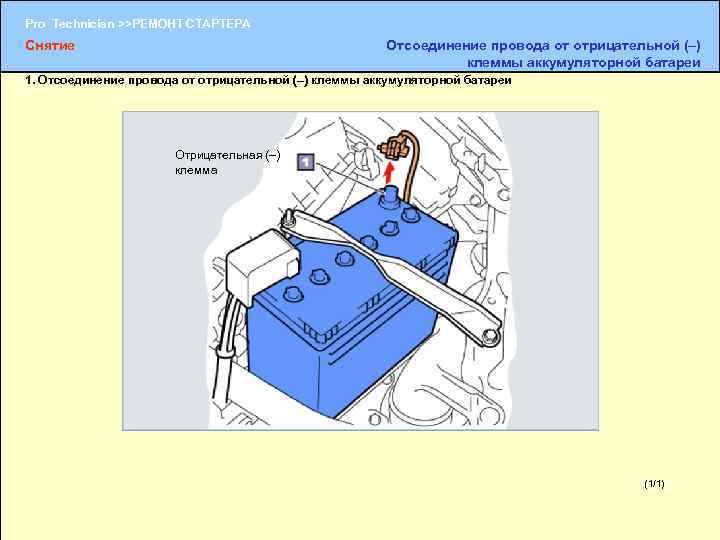 Pro Technician >>РЕМОНТ СТАРТЕРА

Снятие

Отсоединение провода от отрицательной (–) клеммы аккумуляторной батареи

1. Отсоединение провода от отрицательной (–) клеммы аккумуляторной батареи

Отрицательная (–) клемма

1

(1/1)