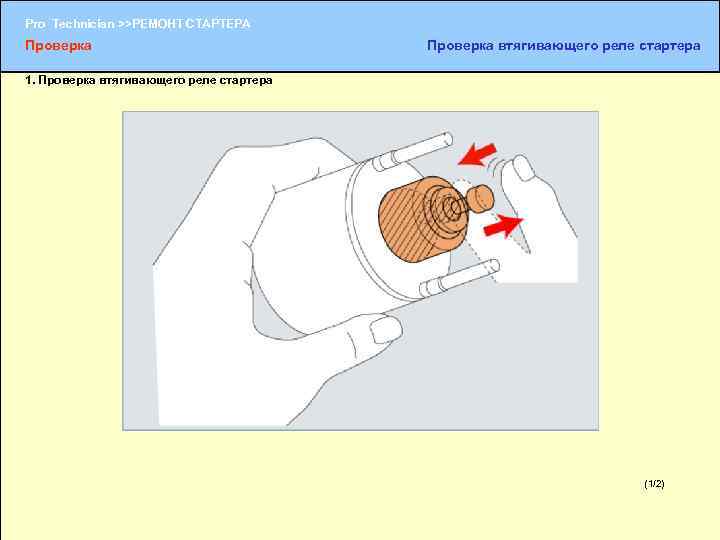 Pro Technician >>РЕМОНТ СТАРТЕРА
Проверка
Проверка втягивающего реле стартера

1. Проверка втягивающего реле стартера

(1/2)