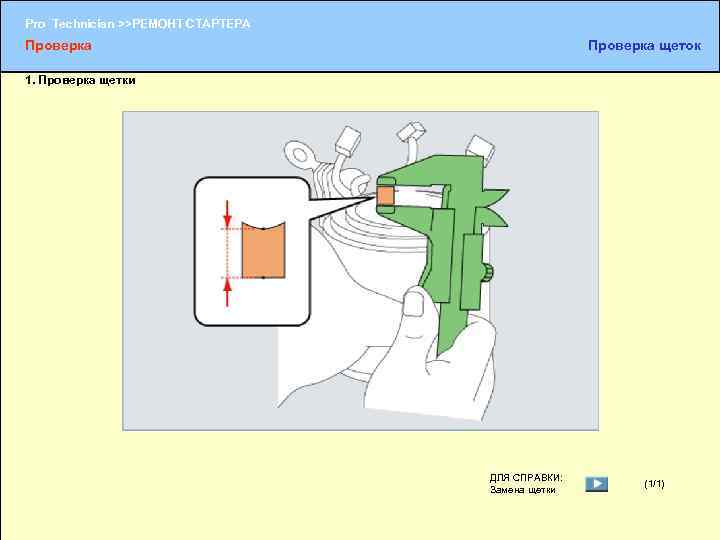 Pro Technician >>РЕМОНТ СТАРТЕРА

Проверка

Проверка щеток

1. Проверка щетки

ДЛЯ СПРАВКИ:
Замена щетки

(1/1)