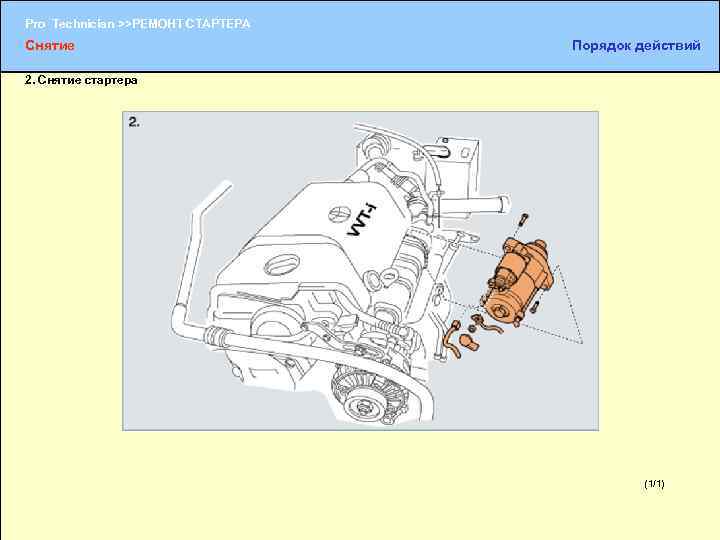 Pro Technician >>РЕМОНТ СТАРТЕРА
Снятие
Порядок действий

2. Снятие стартера

2.

VVT-i

(1/1)