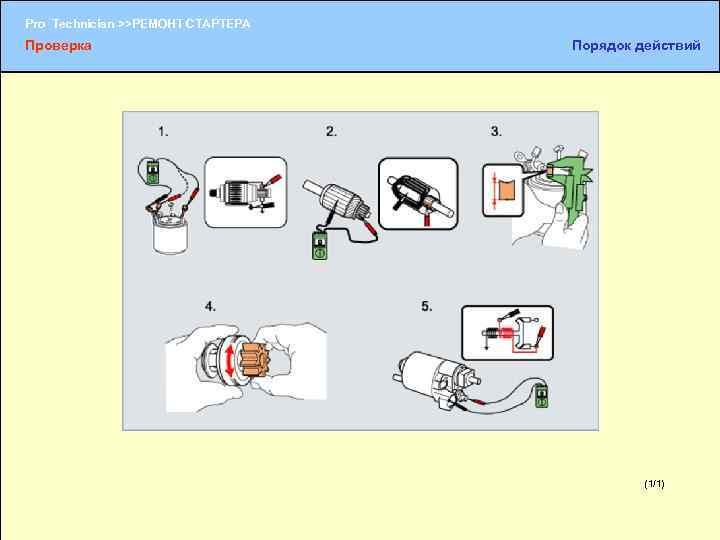 Pro Technician >>РЕМОНТ СТАРТЕРА

Проверка

Порядок действий

1.

2.

3.

4.

5.

(1/1)