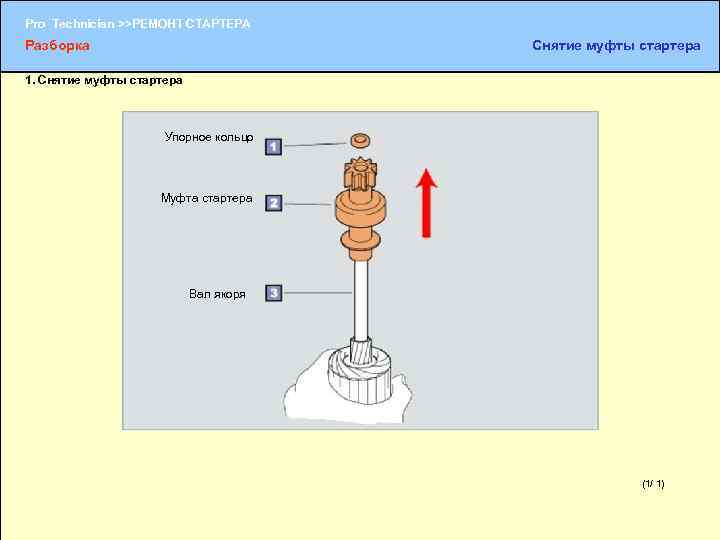 Pro Technician >>РЕМОНТ СТАРТЕРА
Разборка
Снятие муфты стартера

1. Снятие муфты стартера

Упорное кольцо
1
Муфта стартера
2
Вал якоря
3

(1/ 1)