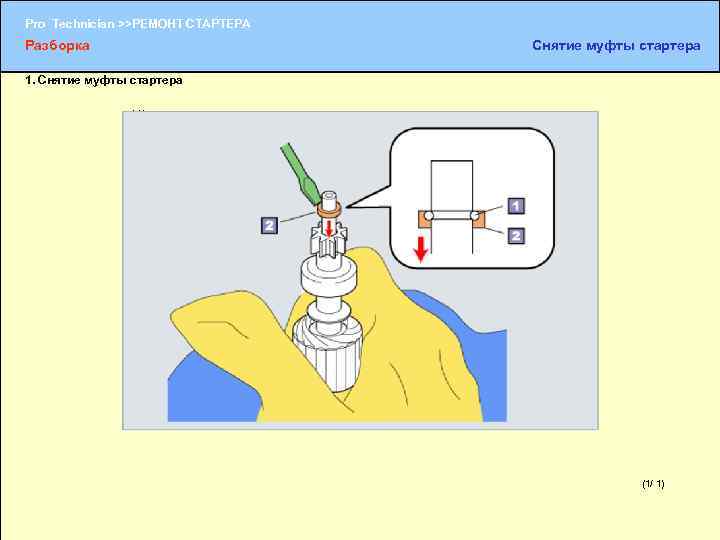 Pro Technician >>РЕМОНТ СТАРТЕРА
Разборка
Снятие муфты стартера

1. Снятие муфты стартера

2

1
2

(1/ 1)