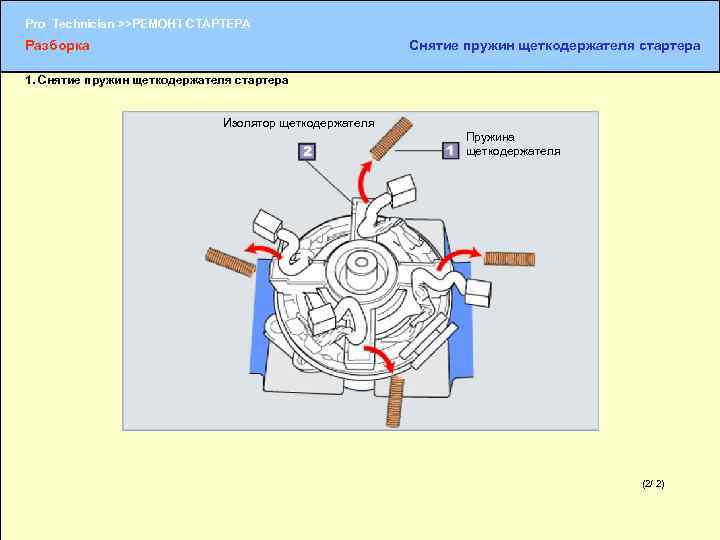 Pro Technician >>РЕМОНТ СТАРТЕРА
Разборка
Снятие пружин щеткодержателя стартера

1. Снятие пружин щеткодержателя стартера

Изолятор щеткодержателя
2
1
Пружина щеткодержателя

(2/ 2)