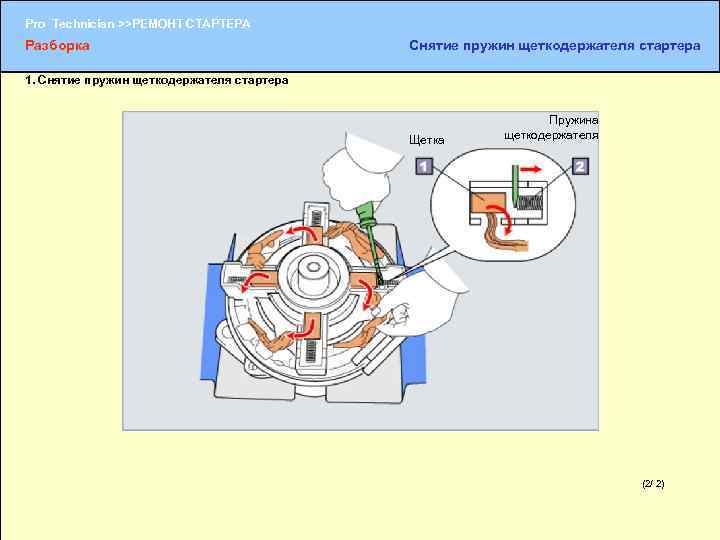 Pro Technician >>РЕМОНТ СТАРТЕРА

Разборка

Снятие пружин щеткодержателя стартера

1. Снятие пружин щеткодержателя стартера

Щетка

Пружина щеткодержателя

1

2

(2/ 2)