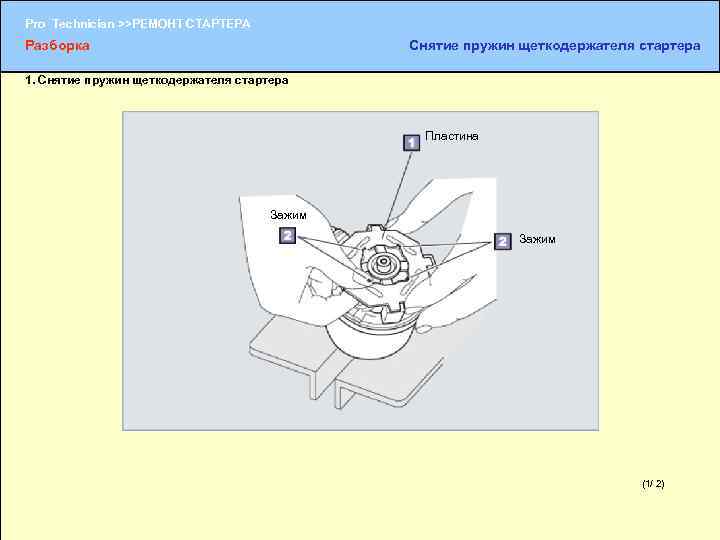 Pro Technician >>РЕМОНТ СТАРТЕРА

Разборка

Снятие пружин щеткодержателя стартера

1. Снятие пружин щеткодержателя стартера

1 Пластина

Зажим 2

2 Зажим

(1/ 2)