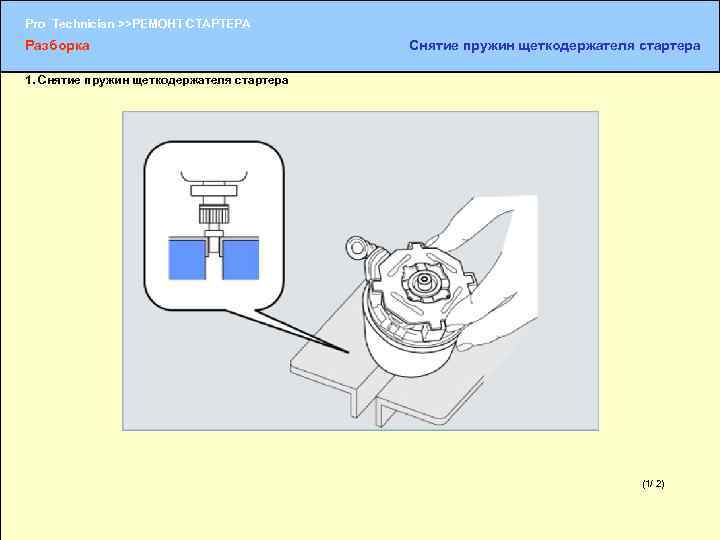 Pro Technician >>РЕМОНТ СТАРТЕРА
Разборка
Снятие пружин щеткодержателя стартера

1. Снятие пружин щеткодержателя стартера

(1/ 2)