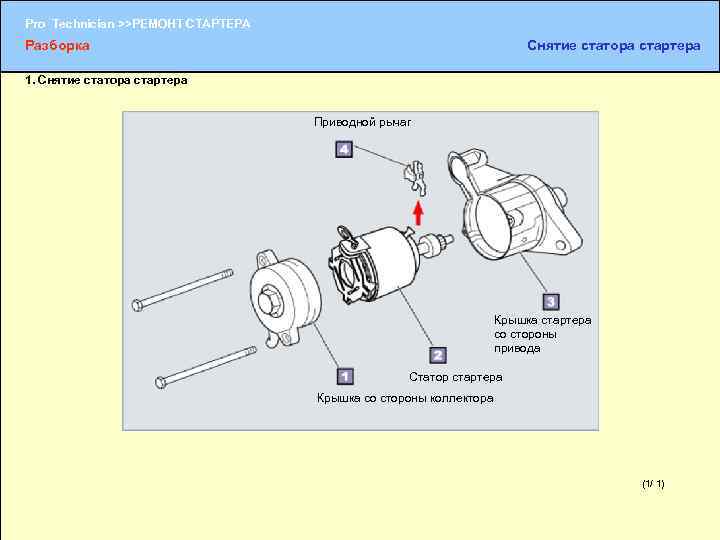 Pro Technician >>РЕМОНТ СТАРТЕРА

Разборка

Снятие статора стартера

1. Снятие статора стартера

Приводной рычаг

4

3

Крышка стартера со стороны привода

2

Статор стартера

1

Крышка со стороны коллектора

(1/ 1)