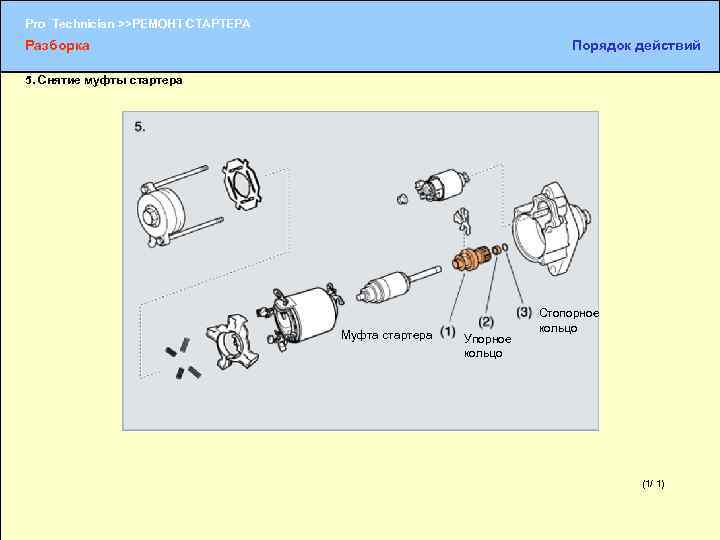 Pro Technician >>РЕМОНТ СТАРТЕРА
Разборка
Порядок действий

5. Снятие муфты стартера

5.

Муфта стартера (1)
(2) Упорное кольцо
(3) Стопорное кольцо

(1/ 1)