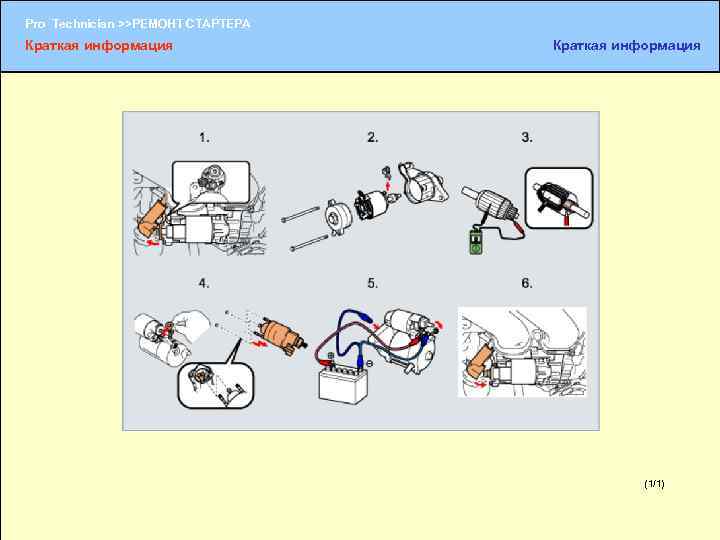 Pro Technician >>РЕМОНТ СТАРТЕРА
Краткая информация

Краткая информация

1.

2.

3.

4.

5.

6.

(1/1)