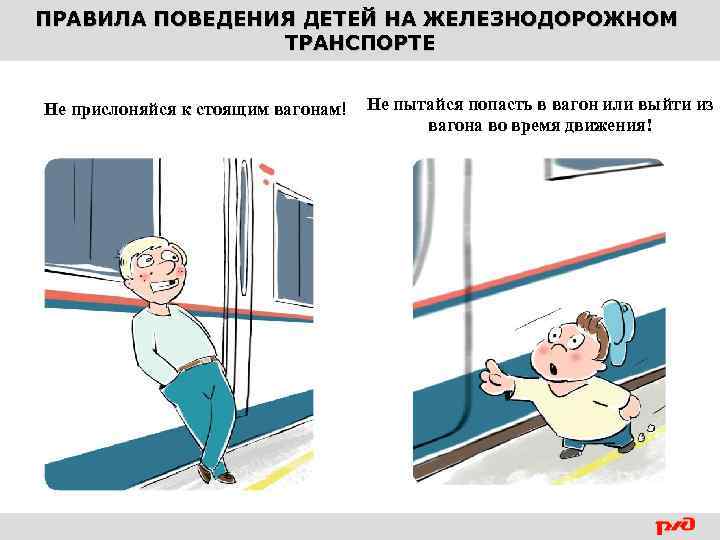 ПРАВИЛА ПОВЕДЕНИЯ ДЕТЕЙ НА ЖЕЛЕЗНОДОРОЖНОМ ТРАНСПОРТЕ

Не прислоняйся к стоящим вагонам!

Не пытайся попасть в вагон или выйти из вагона во время движения!

РЖД