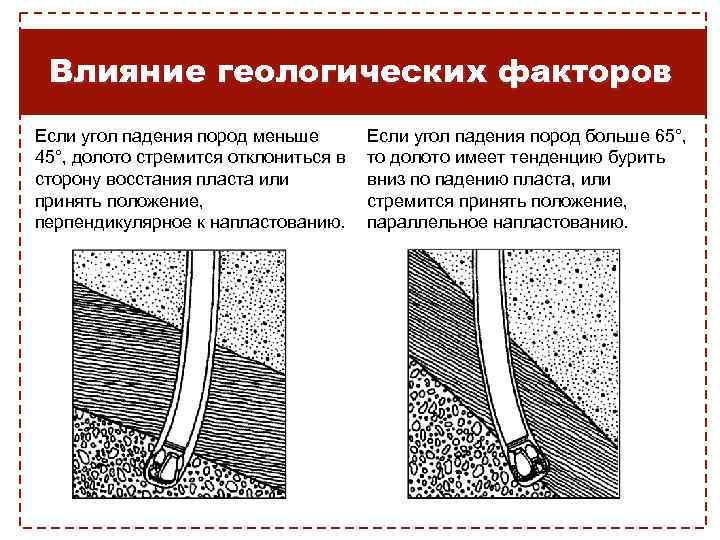 Влияние геологических факторов

Если угол падения пород меньше 45°, долото стремится отклониться в сторону восстания пласта или принять положение, перпендикулярное к напластованию.

Если угол падения пород больше 65°, то долото имеет тенденцию бурить вниз по падению пласта, или стремится принять положение, параллельное напластованию.