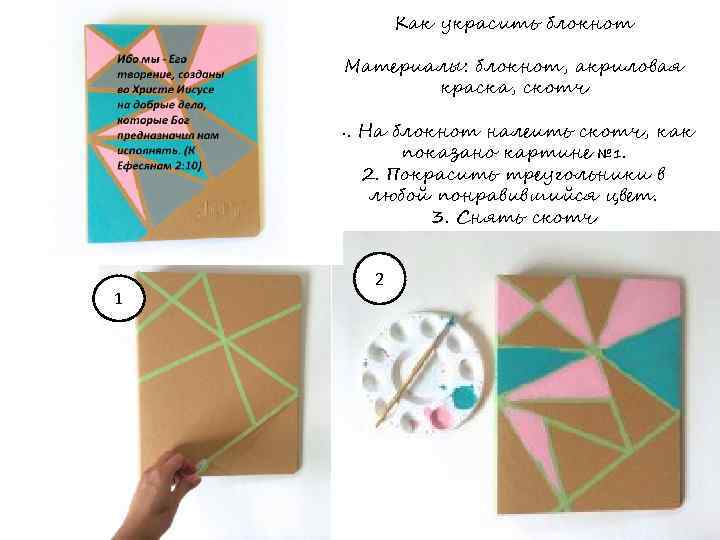 Ибо мы - Его творение, созданы во Христе Иисусе на добрые дела, которые Бог предназначил нам исполнять. (К Ефесянам 2:10)

Как украсить блокнот

Материалы: блокнот, акриловая краска, скотч

.. На блокнот налеить скотч, как показано картине №1.
2. Покрасить треугольники в любой понравившийся цвет.
3. Снять скотч

1

2