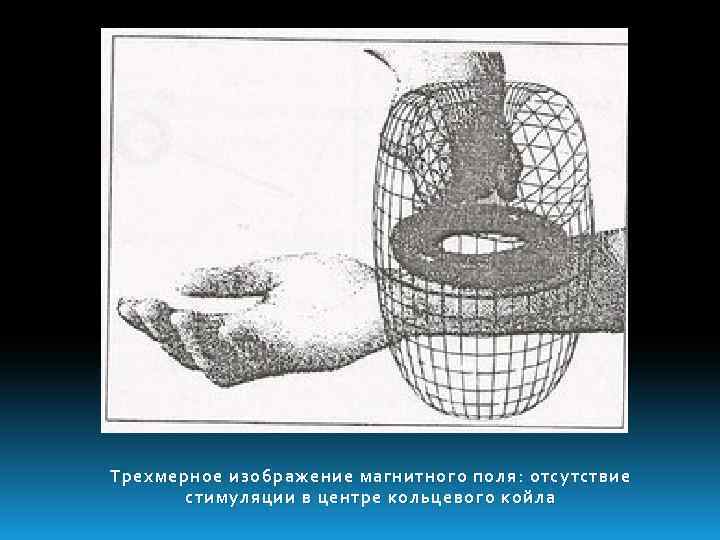 Трехмерное изображение магнитного поля: отсутствие стимуляции в центре кольцевого койла