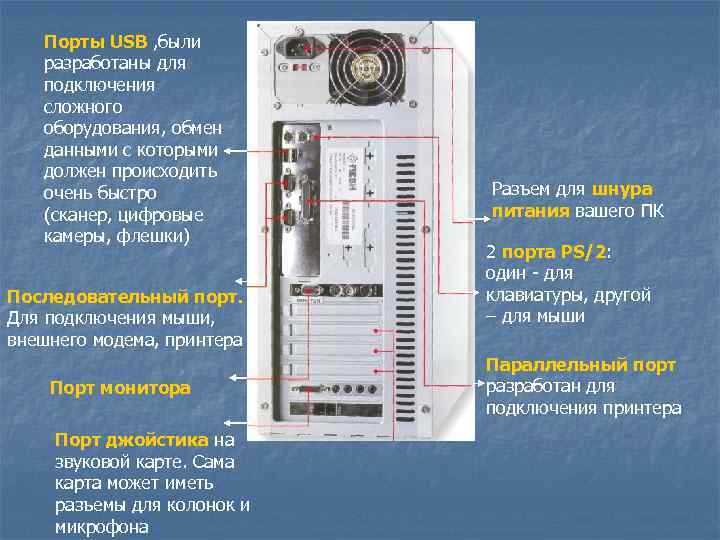 Порты USB ,были разработаны для подключения сложного оборудования, обмен данными с которыми должен происходить очень быстро (сканер, цифровые камеры, флешки)

Последовательный порт. Для подключения мыши, внешнего модема, принтера

Порт монитора

Порт джойстика на звуковой карте. Сама карта может иметь разъемы для колонок и микрофона

Разъем для шнура питания вашего ПК

2 порта PS/2: один - для клавиатуры, другой – для мыши

Параллельный порт разработан для подключения принтера