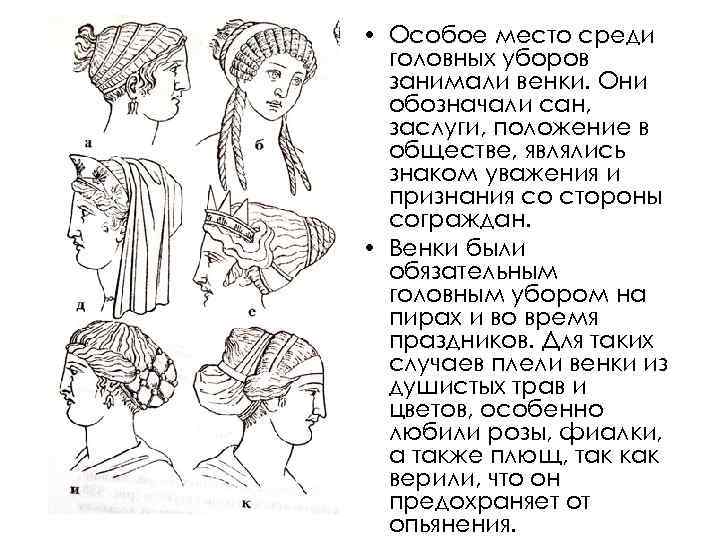 а

б

д

е

и

к

• Особое место среди головных уборов занимали венки. Они обозначали сан, заслуги, положение в обществе, являлись знаком уважения и признания со стороны сограждан.

• Венки были обязательным головным убором на пирах и во время праздников. Для таких случаев плели венки из душистых трав и цветов, особенно любили розы, фиалки, а также плющ, так как верили, что он предохраняет от опьянения.