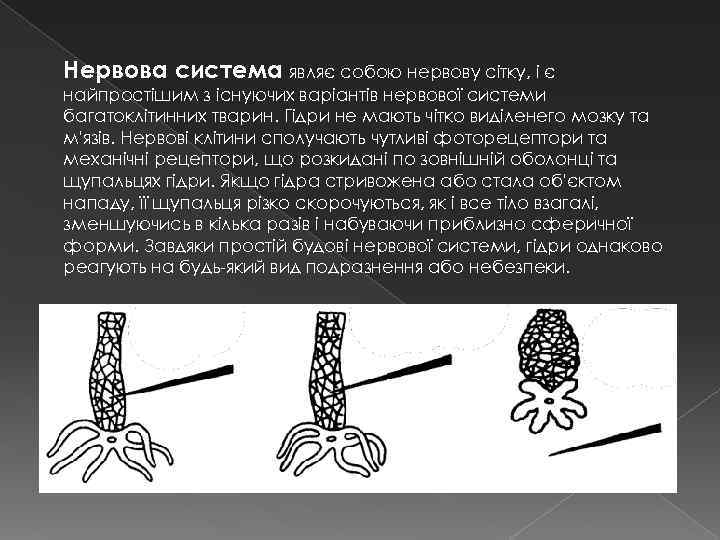 Нервова система являє собою нервову сітку, і є найпростішим з існуючих варіантів нервової системи багатоклітинних тварин. Гідри не мають чітко виділеного мозку та м'язів. Нервові клітини сполучають чутливі фоторецептори та механічні рецептори, що розкидані по зовнішній оболонці та щупальцях гідри. Якщо гідра стривожена або стала об'єктом нападу, її щупальця різко скорочуються, як і все тіло взагалі, зменшуючись в кілька разів і набуваючи приблизно сферичної форми. Завдяки простій будові нервової системи, гідри однаково реагують на будь-який вид подразнення або небезпеки.