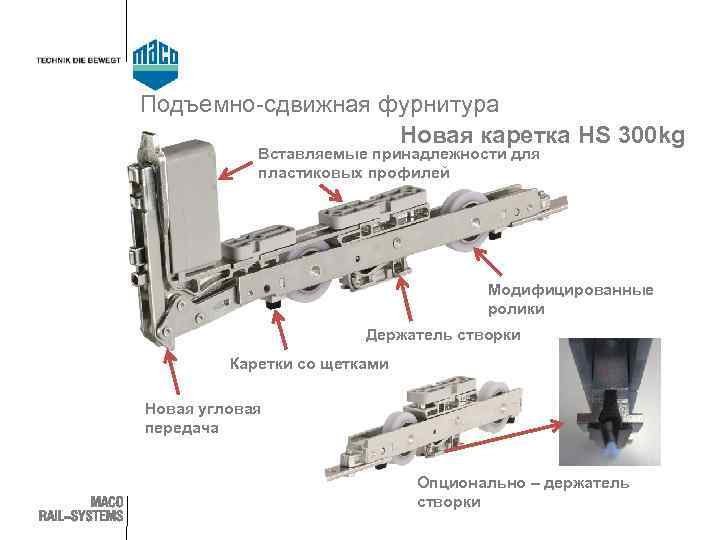 TECHNIK DIE BEWEGT
maco

Подъемно-сдвижная фурнитура

Новая каретка HS 300kg

Вставляемые принадлежности для пластиковых профилей

Модифицированные ролики

Держатель створки

Каретки со щетками

Новая угловая передача

Опционально – держатель створки

MACO
RAIL-SYSTEMS