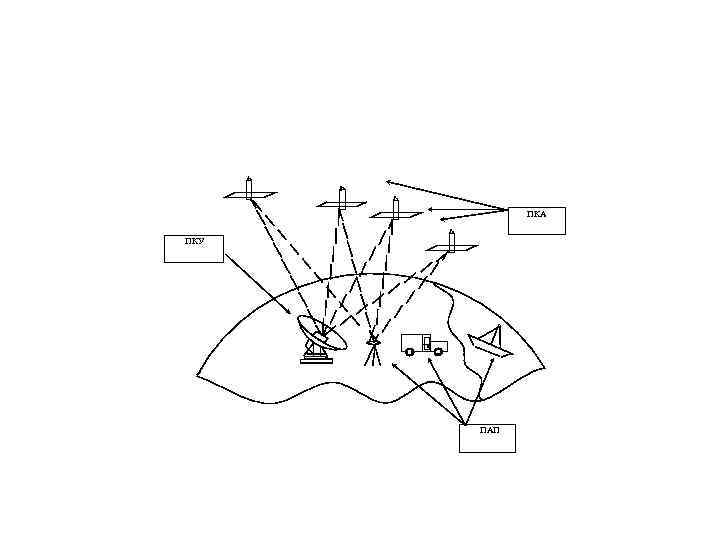 ПКА

ПКУ

ПАП