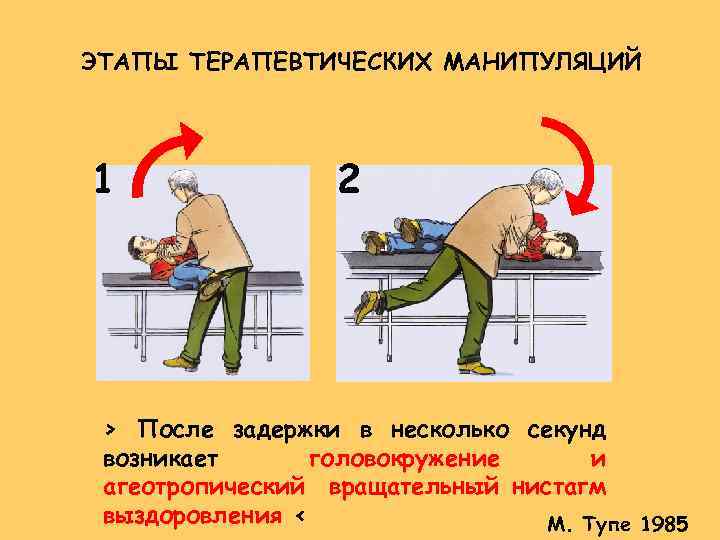 ЭТАПЫ ТЕРАПЕВТИЧЕСКИХ МАНИПУЛЯЦИЙ

1

2

> После задержки в несколько секунд возникает головокружение и агеотропический вращательный нистагм выздоровления <

М. Тупе 1985