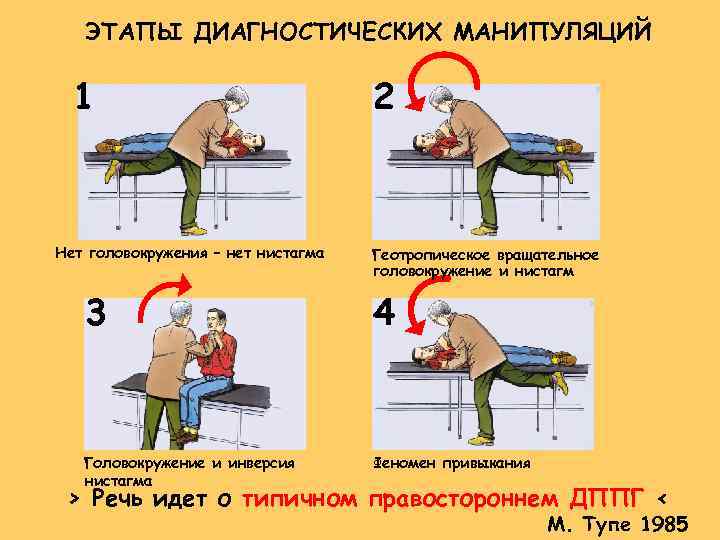 ЭТАПЫ ДИАГНОСТИЧЕСКИХ МАНИПУЛЯЦИЙ

1

Нет головокружения – нет нистагма

2

Геотропическое вращательное головокружение и нистагм

3

Головокружение и инверсия нистагма

4

Феномен привыкания

> Речь идет о типичном правостороннем ДППГ <

М. Тупе 1985