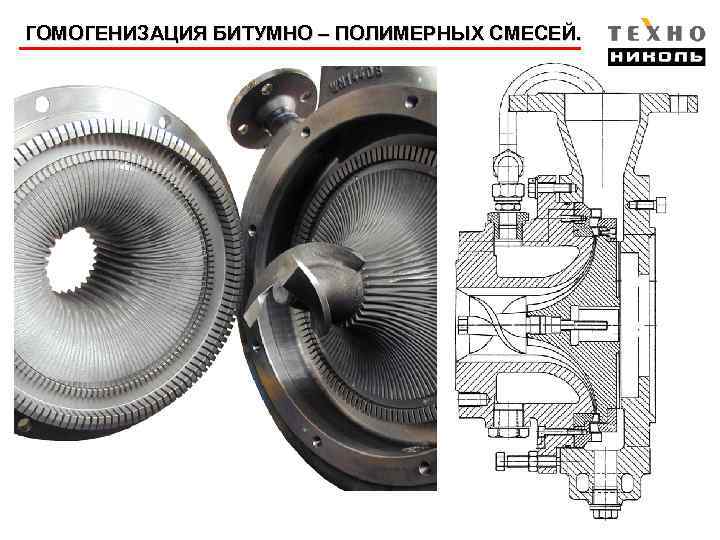 ГОМОГЕНИЗАЦИЯ БИТУМНО – ПОЛИМЕРНЫХ СМЕСЕЙ.

ТЕХНО
НИКОЛЬ