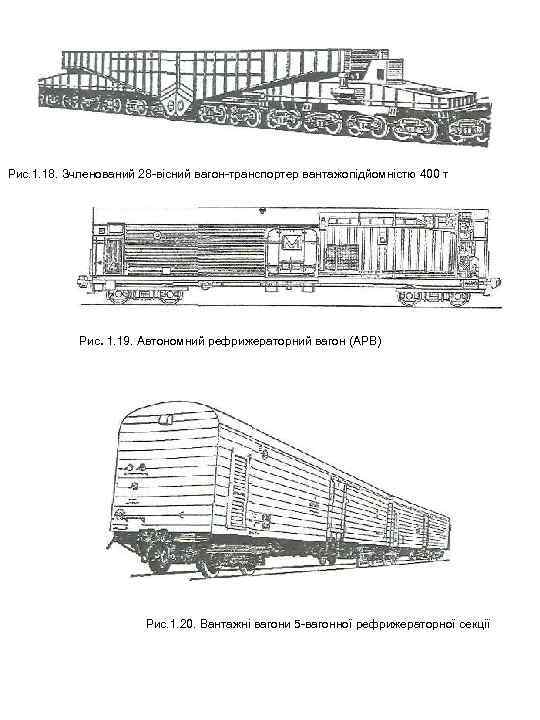 Рис.1.18. Зчленований 28-вісний вагон-транспортер вантажопідйомністю 400 т

Рис. 1.19. Автономний рефрижераторний вагон (АРВ)

Рис.1.20. Вантажні вагони 5-вагонної рефрижераторної секції