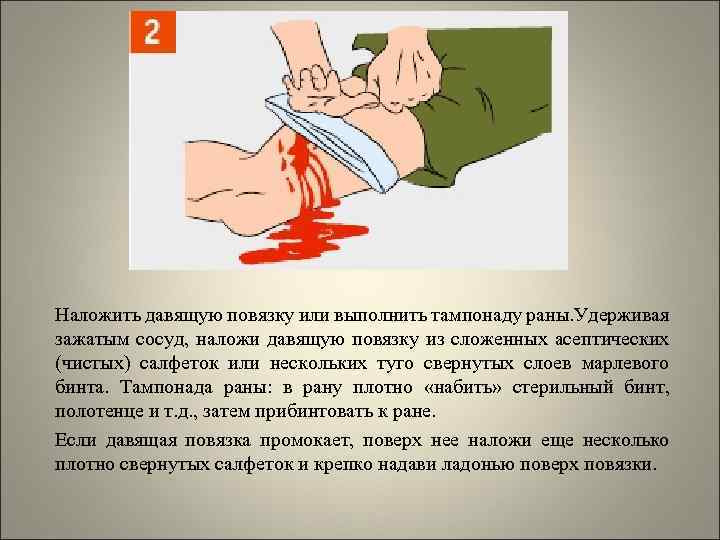 2

Наложить давящую повязку или выполнить тампонаду раны.Удерживая зажатым сосуд, наложи давящую повязку из сложенных асептических (чистых) салфеток или нескольких туго свернутых слоев марлевого бинта. Тампонада раны: в рану плотно «набить» стерильный бинт, полотенце и т.д., затем прибинтовать к ране.

Если давящая повязка промокает, поверх нее наложи еще несколько плотно свернутых салфеток и крепко надави ладонью поверх повязки.